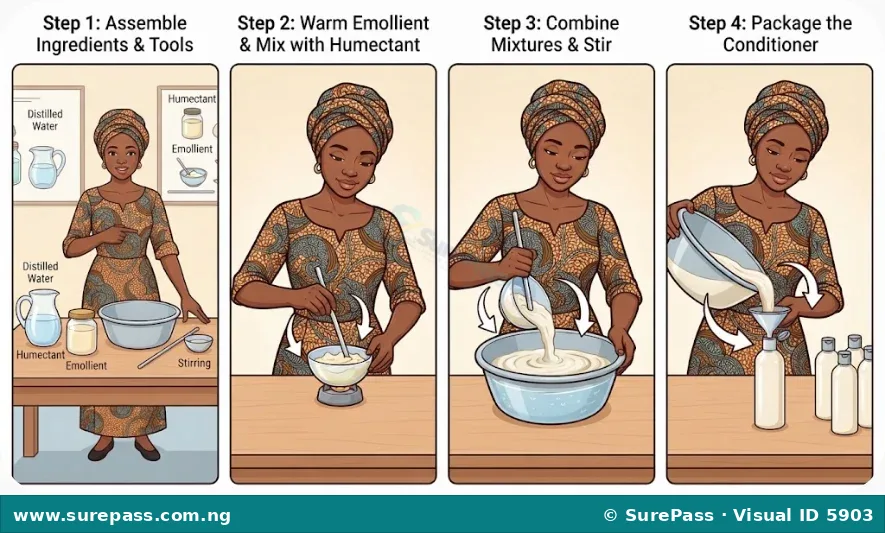 Step 1: Assemble Ingredients & Tools

Distilled Water

Humectant

Emollient

Distilled Water

Humectant

Emollient

Stirring

Step 2: Warm Emollient & Mix with Humectant

Step 3: Combine Mixtures & Stir

Step 4: Package the Conditioner

www.surepass.com.ng

© SurePass · Visual ID 5903